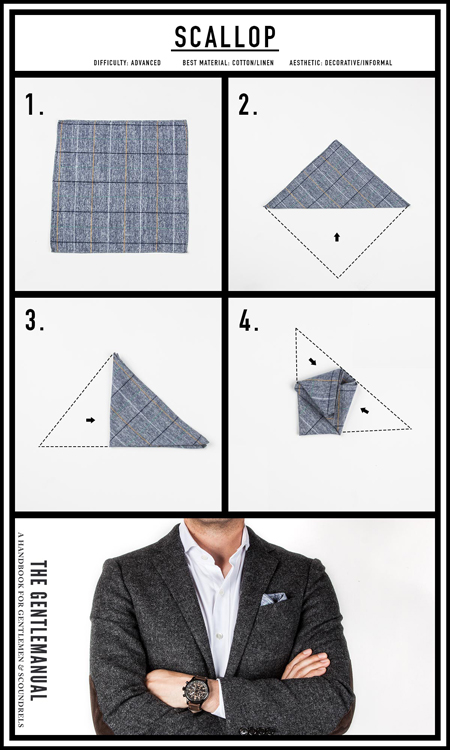 SCALLOP

DIFFICULTY: ADVANCED BEST MATERIAL: COTTON/LINEN AESTHETIC: DECORATIVE/INFORMAL

1.

2.

3.

4.

THE GENTLEMANUAL
A HANDBOOK FOR GENTLEMEN & SCOUNDRELS