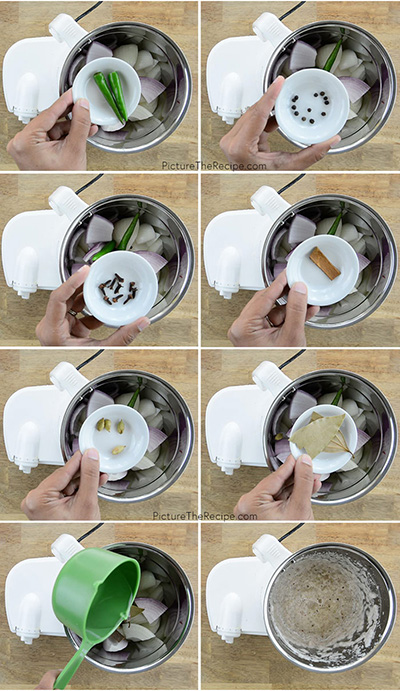 PictureTheRecipe.com

PictureTheRecipe.com